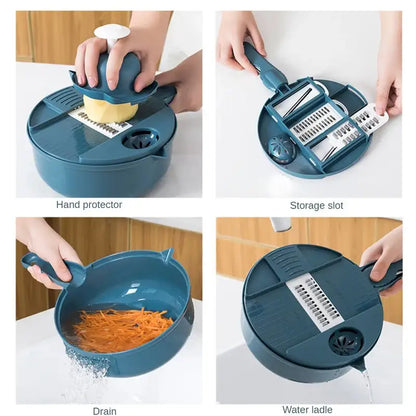 Hand protector

Storage slot

Drain

Water ladle