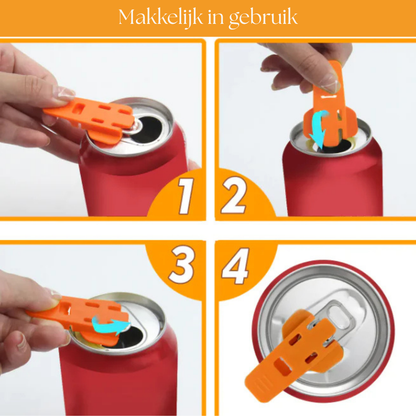 Makkelijk in gebruik

1

2

3

4