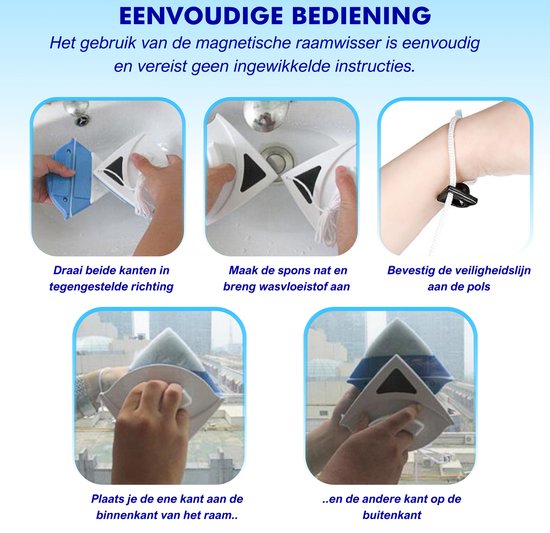 EENVOUDIGE BEDIENING

Het gebruik van de magnetische raamwisser is eenvoudig en vereist geen ingewikkelde instructies.

Draai beide kanten in tegengestelde richting

Maak de spons nat en breng wasvloeistof aan

Bevestig de veiligheidslijn aan de pols

Plaats je de ene kant aan de binnenkant van het raam..

..en de andere kant op de buitenkant